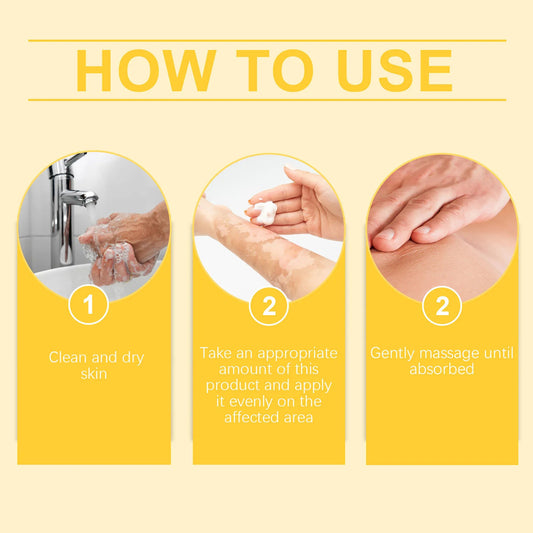 HOW TO USE

1

Clean and dry skin

2

Take an appropriate amount of this product and apply it evenly on the affected area

2

Gently massage until absorbed