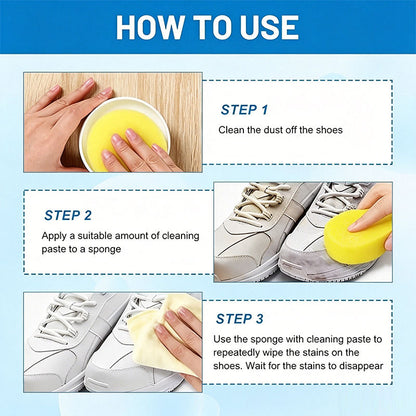 HOW TO USE

STEP 1

Clean the dust off the shoes

STEP 2

Apply a suitable amount of cleaning paste to a sponge

STEP 3

Use the sponge with cleaning paste to repeatedly wipe the stains on the shoes. Wait for the stains to disappear