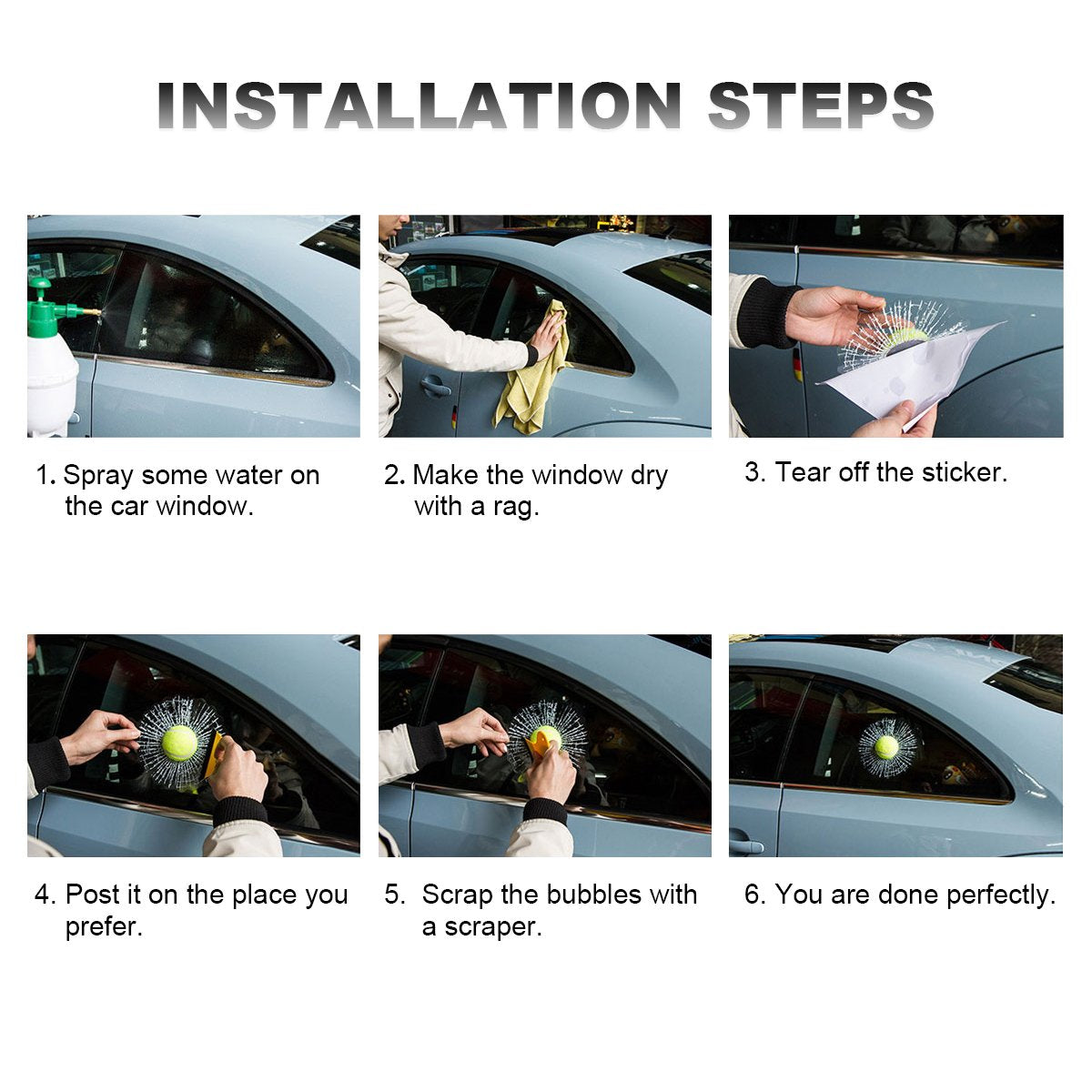 INSTALLATION STEPS

1. Spray some water on the car window.

2. Make the window dry with a rag.

3. Tear off the sticker.

4. Post it on the place you prefer.

5. Scrap the bubbles with a scraper.

6. You are done perfectly.